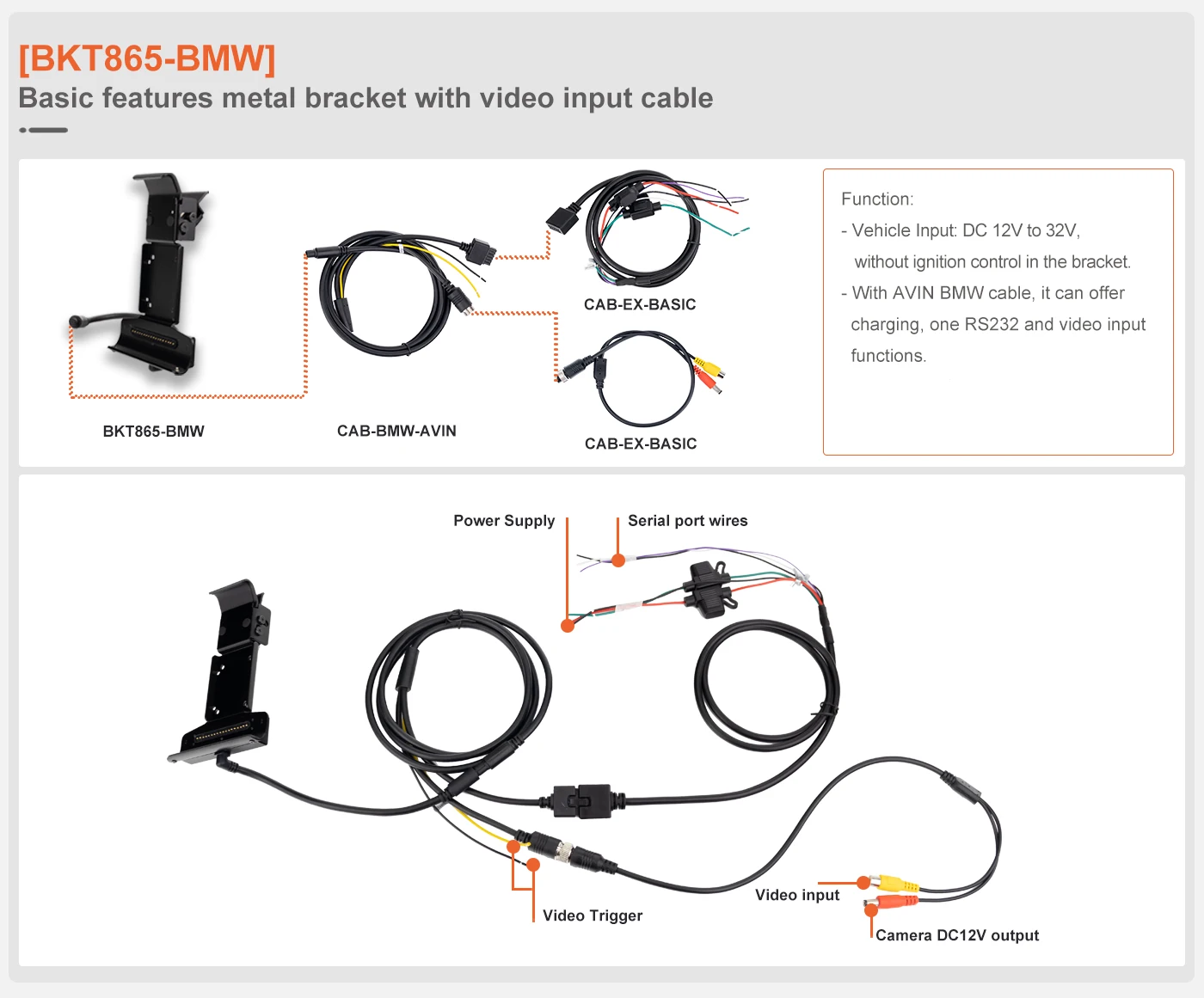 [BKT865-BMW]
Basic features metal bracket with video input cable

BKT865-BMW

CAB-BMW-AVIN

CAB-EX-BASIC

CAB-EX-BASIC

Function:
- Vehicle Input: DC 12V to 32V, without ignition control in the bracket.
- With AVIN BMW cable, it can offer charging, one RS232 and video input functions.

Power Supply

Serial port wires

Video Trigger

Video input

Camera DC12V output