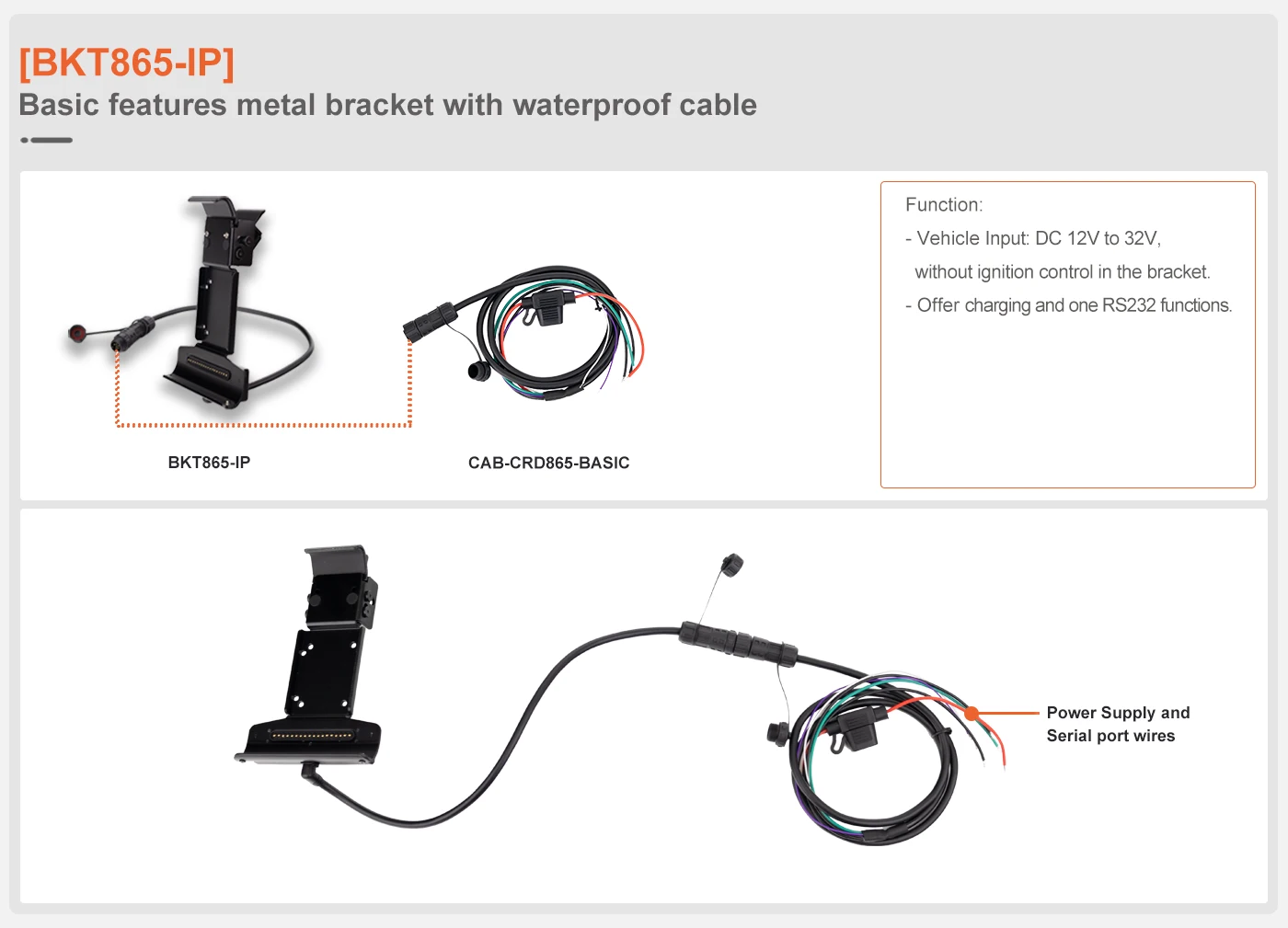 [BKT865-IP]
Basic features metal bracket with waterproof cable

BKT865-IP

CAB-CRD865-BASIC

Function:
- Vehicle Input: DC 12V to 32V, without ignition control in the bracket.
- Offer charging and one RS232 functions.

Power Supply and Serial port wires