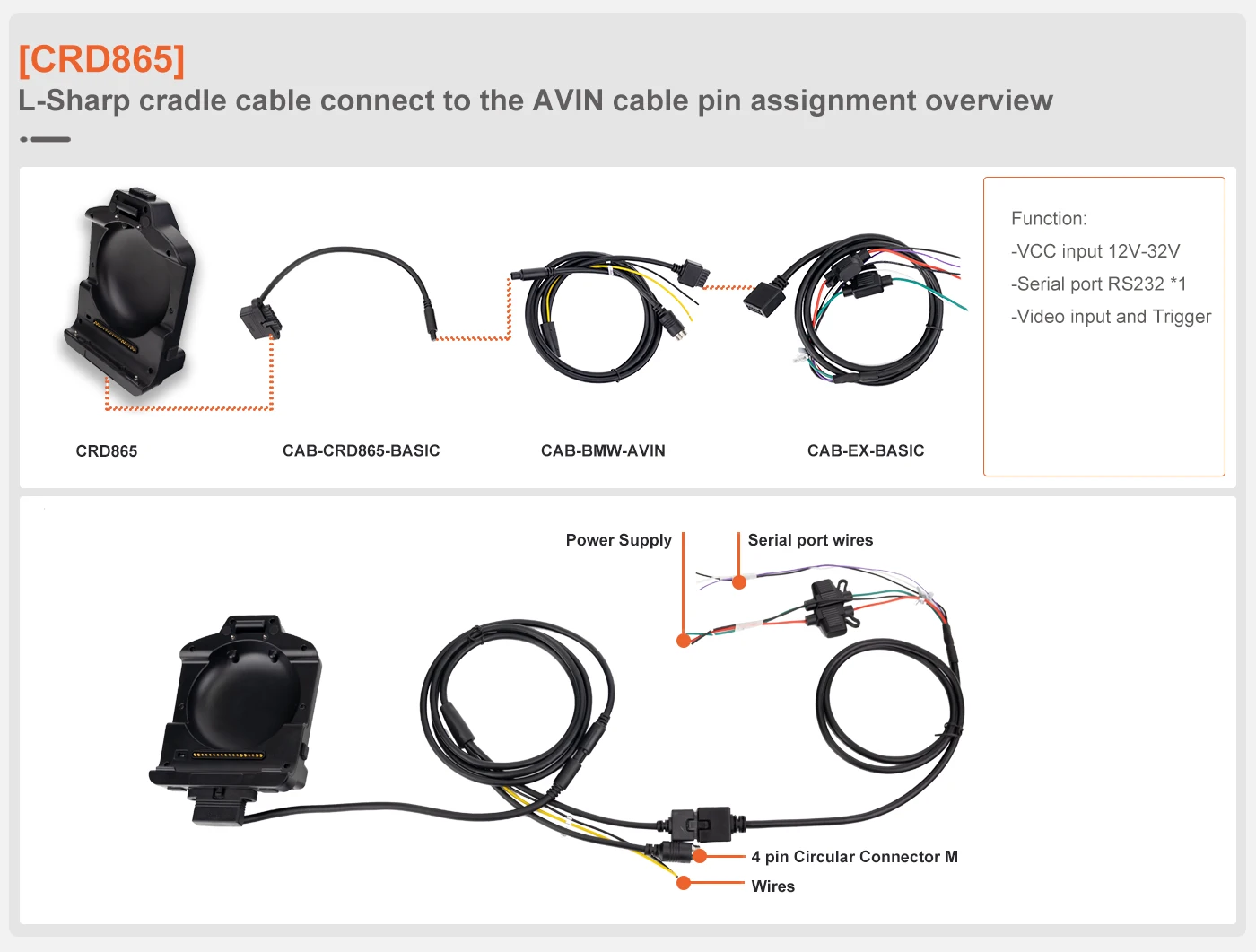 [CRD865]
L-Sharp cradle cable connect to the AVIN cable pin assignment overview

CRD865
CAB-CRD865-BASIC
CAB-BMW-AVIN
CAB-EX-BASIC

Function:
-VCC input 12V-32V
-Serial port RS232 *1
-Video input and Trigger

Power Supply
Serial port wires
4 pin Circular Connector M
Wires