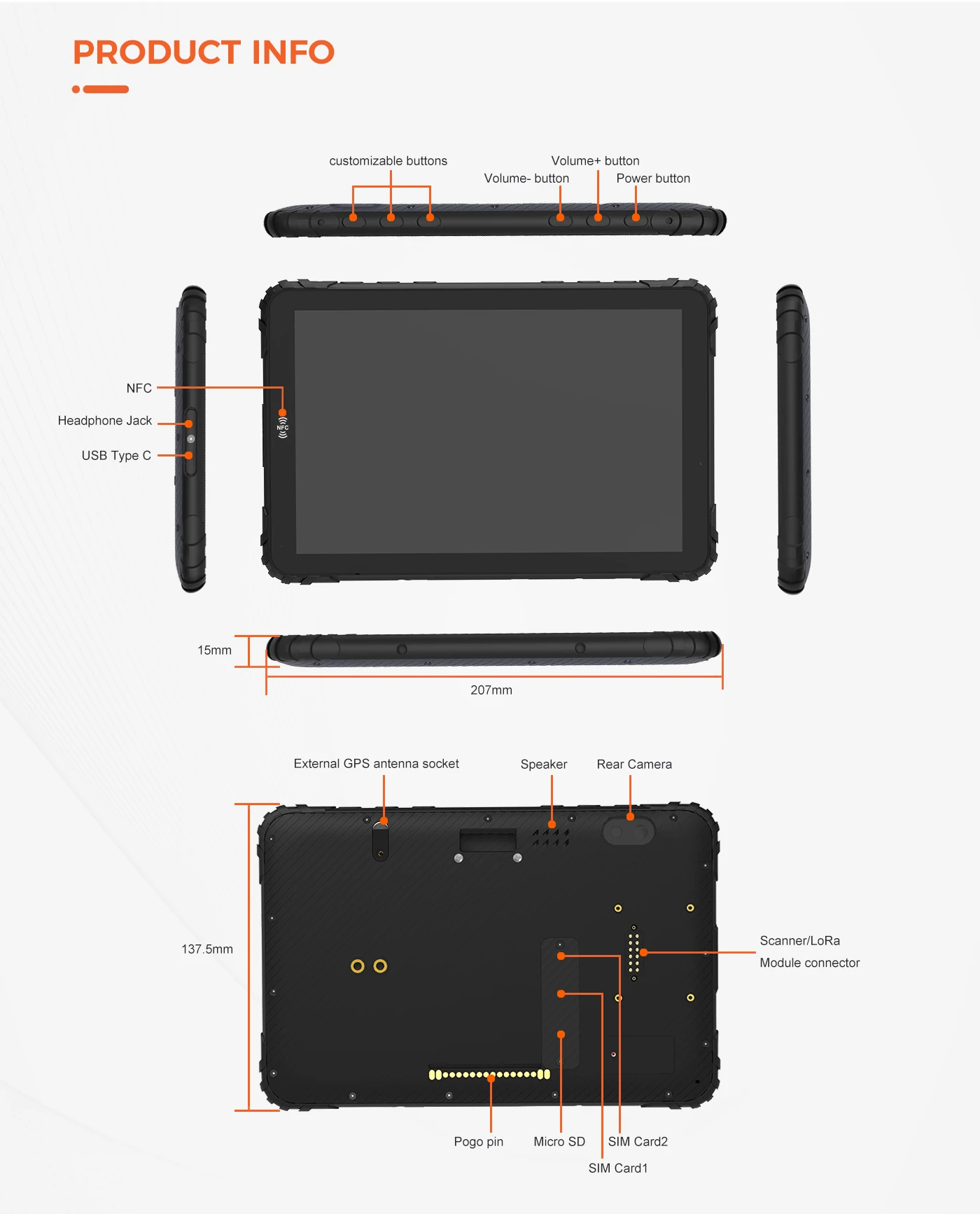 PRODUCT INFO

customizable buttons

Volume+ button

Volume- button

Power button

NFC

Headphone Jack

USB Type C

NFC

15mm

207mm

External GPS antenna socket

Speaker

Rear Camera

137.5mm

Scanner/LoRa Module connector

Pogo pin

Micro SD

SIM Card2

SIM Card1